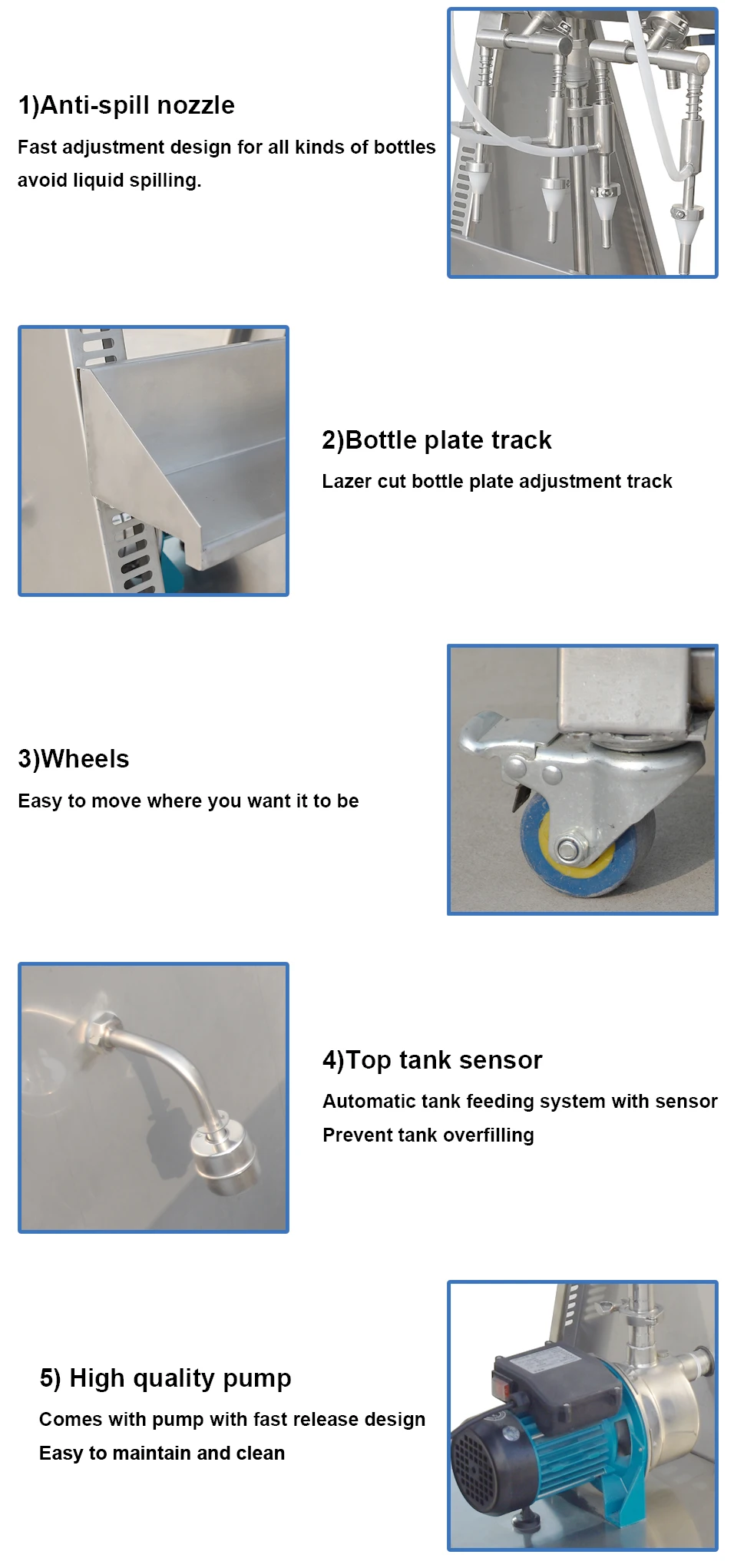 1)Anti-spill nozzle

Fast adjustment design for all kinds of bottles avoid liquid spilling.

2)Bottle plate track

Lazer cut bottle plate adjustment track

3)Wheels

Easy to move where you want it to be

4)Top tank sensor

Automatic tank feeding system with sensor

Prevent tank overfilling

5) High quality pump

Comes with pump with fast release design

Easy to maintain and clean