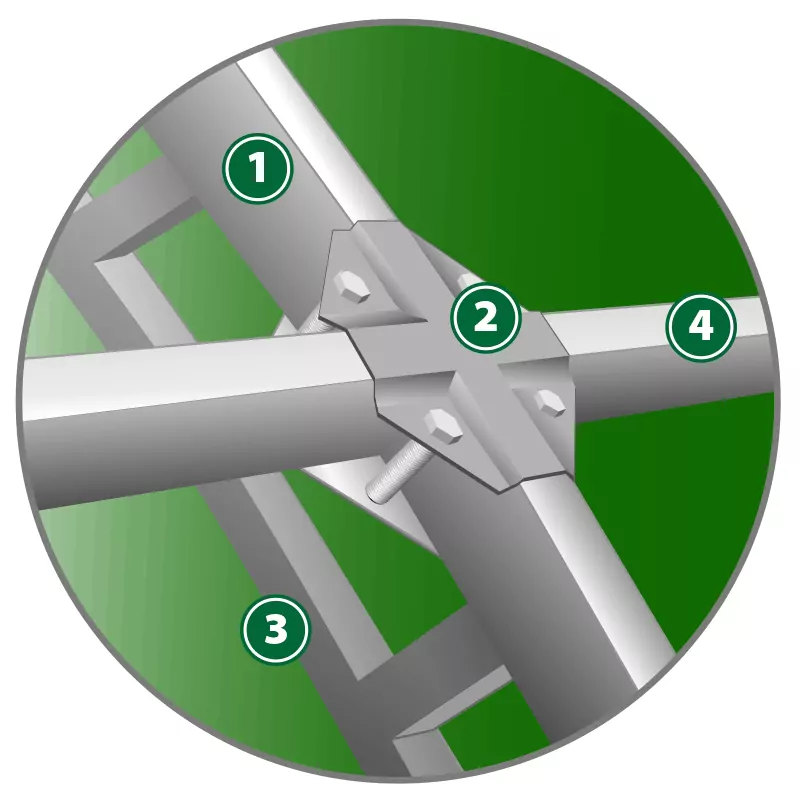 1
2
4
3