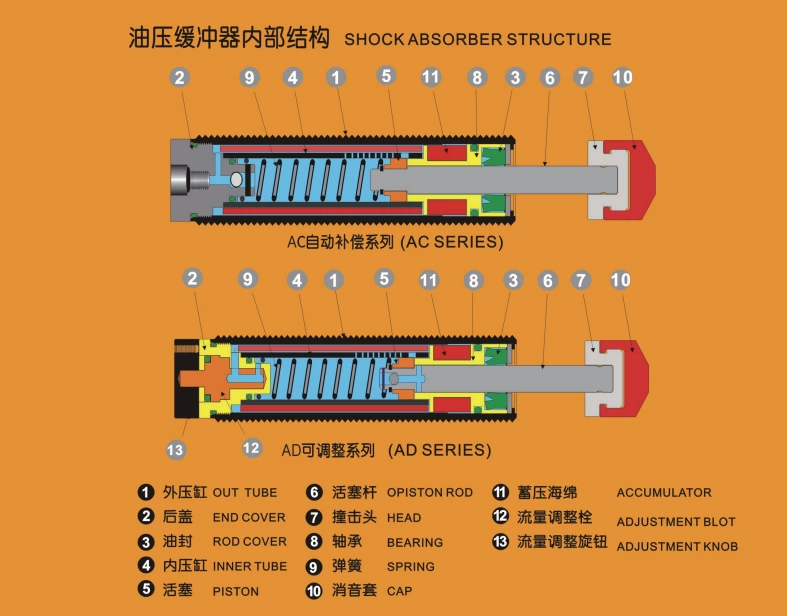 油压缓冲器内部结构 SHOCK ABSORBER STRUCTURE

2 9 4 1 5 11 8 3 6 7 10

AC自动补偿系列 (AC SERIES)

2 9 4 1 5 11 8 3 6 7 10

13 12

AD可调整系列 (AD SERIES)

1 外压缸 OUT TUBE
2 后盖 END COVER
3 油封 ROD COVER
4 内压缸 INNER TUBE
5 活塞 PISTON

6 活塞杆 OPISTON ROD
7 撞击头 HEAD
8 轴承 BEARING
9 弹簧 SPRING
10 消音套 CAP

11 蓄压海绵 ACCUMULATOR
12 流量调整栓 ADJUSTMENT BLOT
13 流量调整旋钮 ADJUSTMENT KNOB